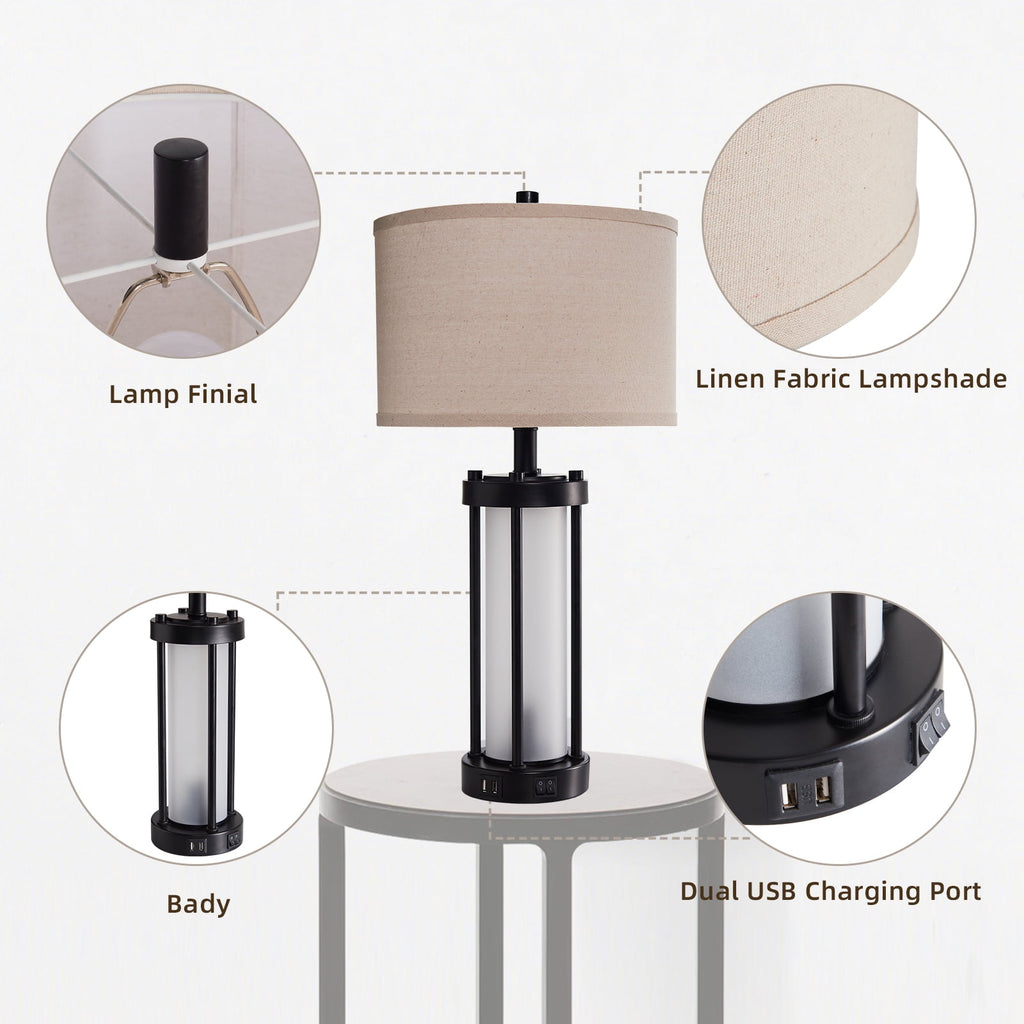 Lamp Finial

Linen Fabric Lampshade

Bady

Dual USB Charging Port